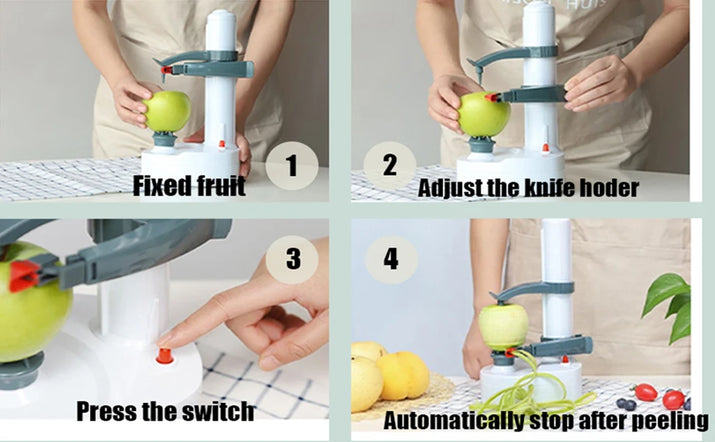 1
Fixed fruit

2
Adjust the knife hoder

3
Press the switch

4
Automatically stop after peeling